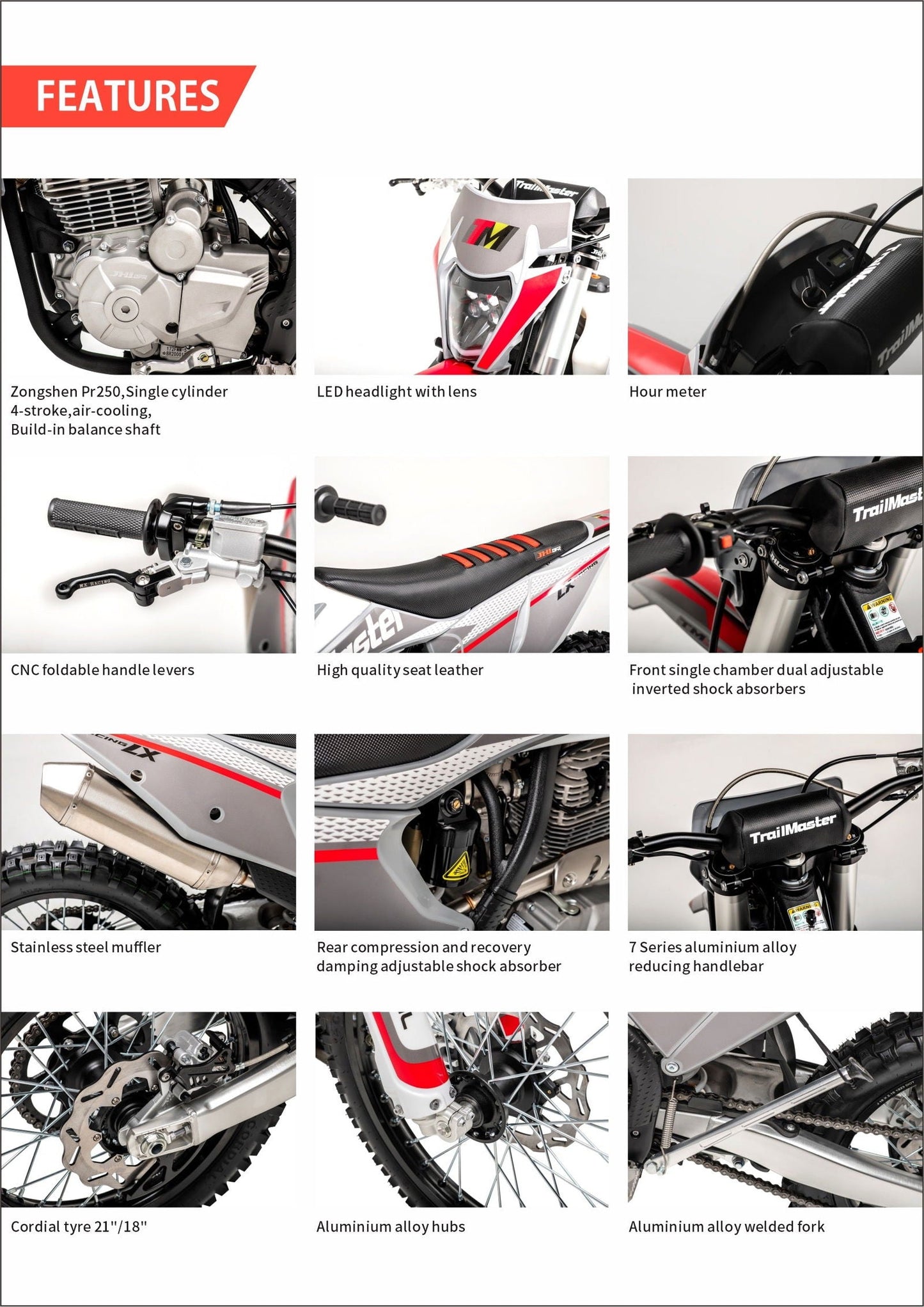 FEATURES

Zongshen Pr250,Single cylinder 4-stroke,air-cooling, Build-in balance shaft

LED headlight with lens

Hour meter

CNC foldable handle levers

High quality seat leather

Front single chamber dual adjustable inverted shock absorbers

Stainless steel muffler

Rear compression and recovery damping adjustable shock absorber

7 Series aluminium alloy reducing handlebar

Cordial tyre 21"/18"

Aluminium alloy hubs

Aluminium alloy welded fork